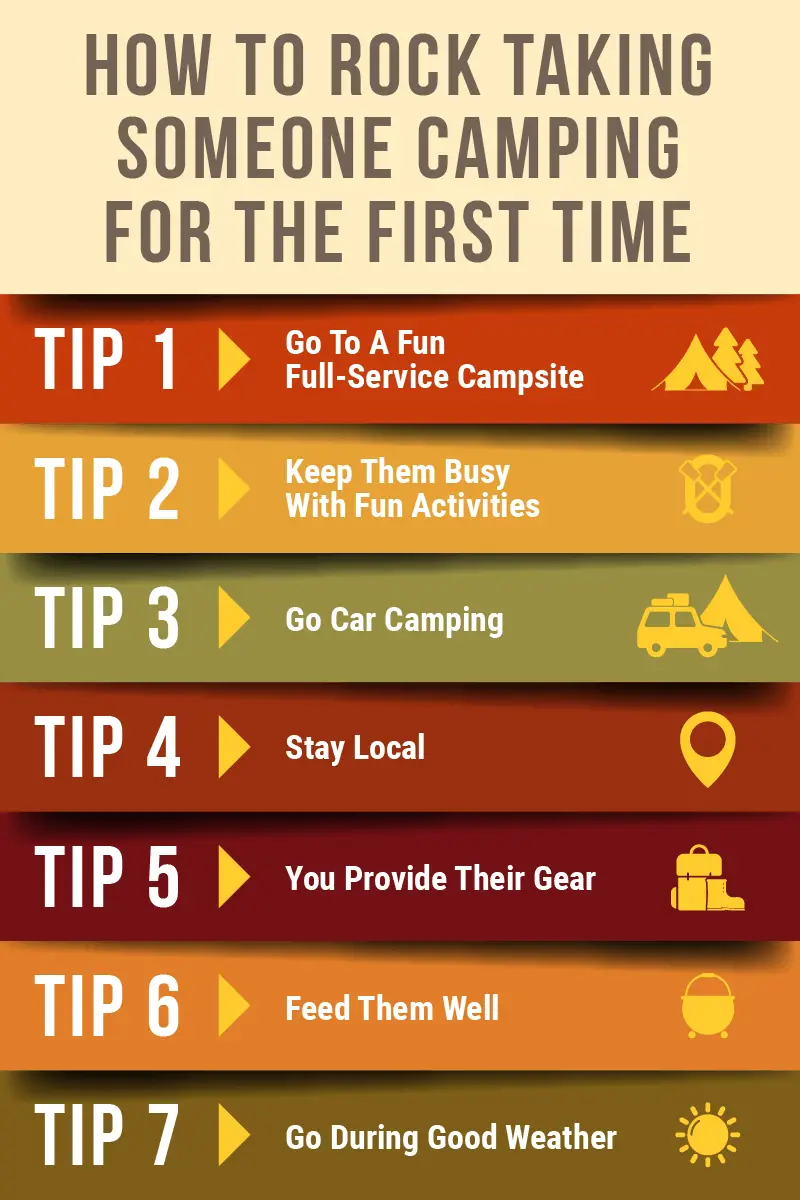 HOW TO ROCK TAKING SOMEONE CAMPING FOR THE FIRST TIME

TIP 1 Go To A Fun Full-Service Campsite

TIP 2 Keep Them Busy With Fun Activities

TIP 3 Go Car Camping

TIP 4 Stay Local

TIP 5 You Provide Their Gear

TIP 6 Feed Them Well

TIP 7 Go During Good Weather