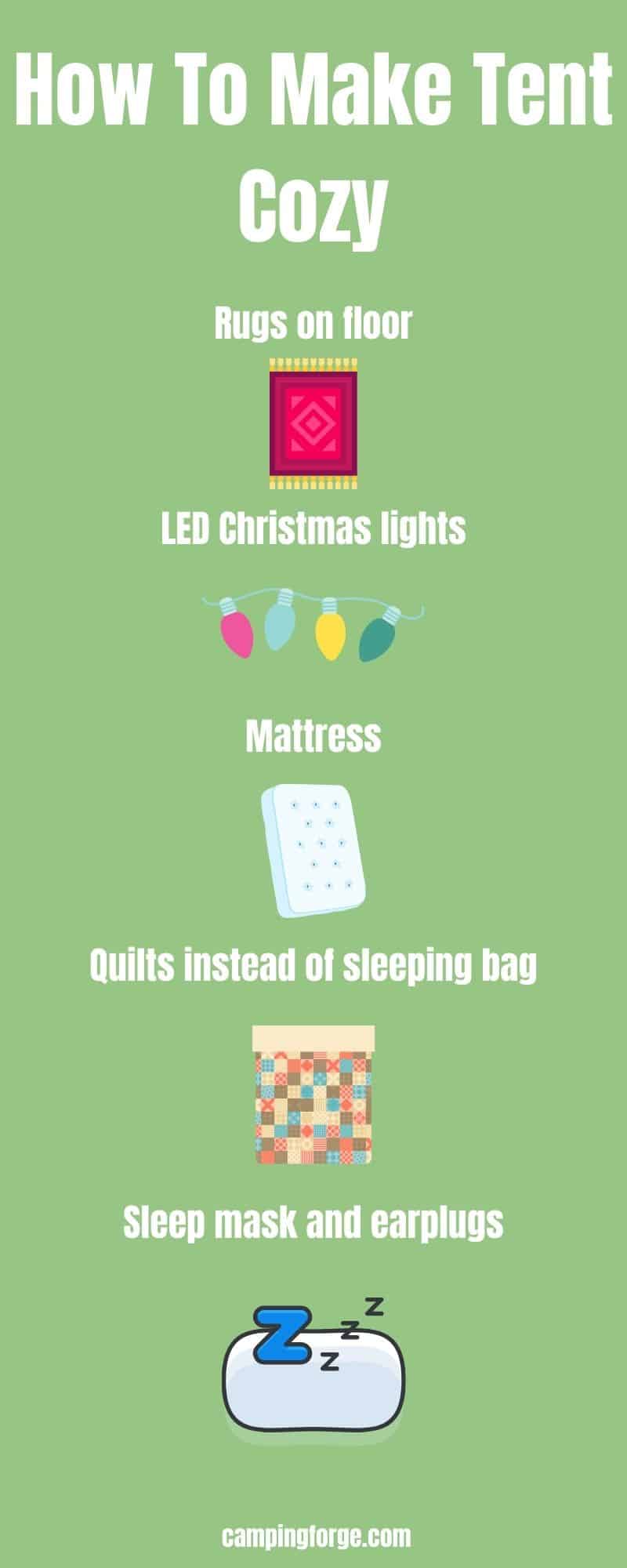 How To Make Tent Cozy

Rugs on floor

LED Christmas lights

Mattress

Quilts instead of sleeping bag

Sleep mask and earplugs

Z Z Z Z

campingforge.com