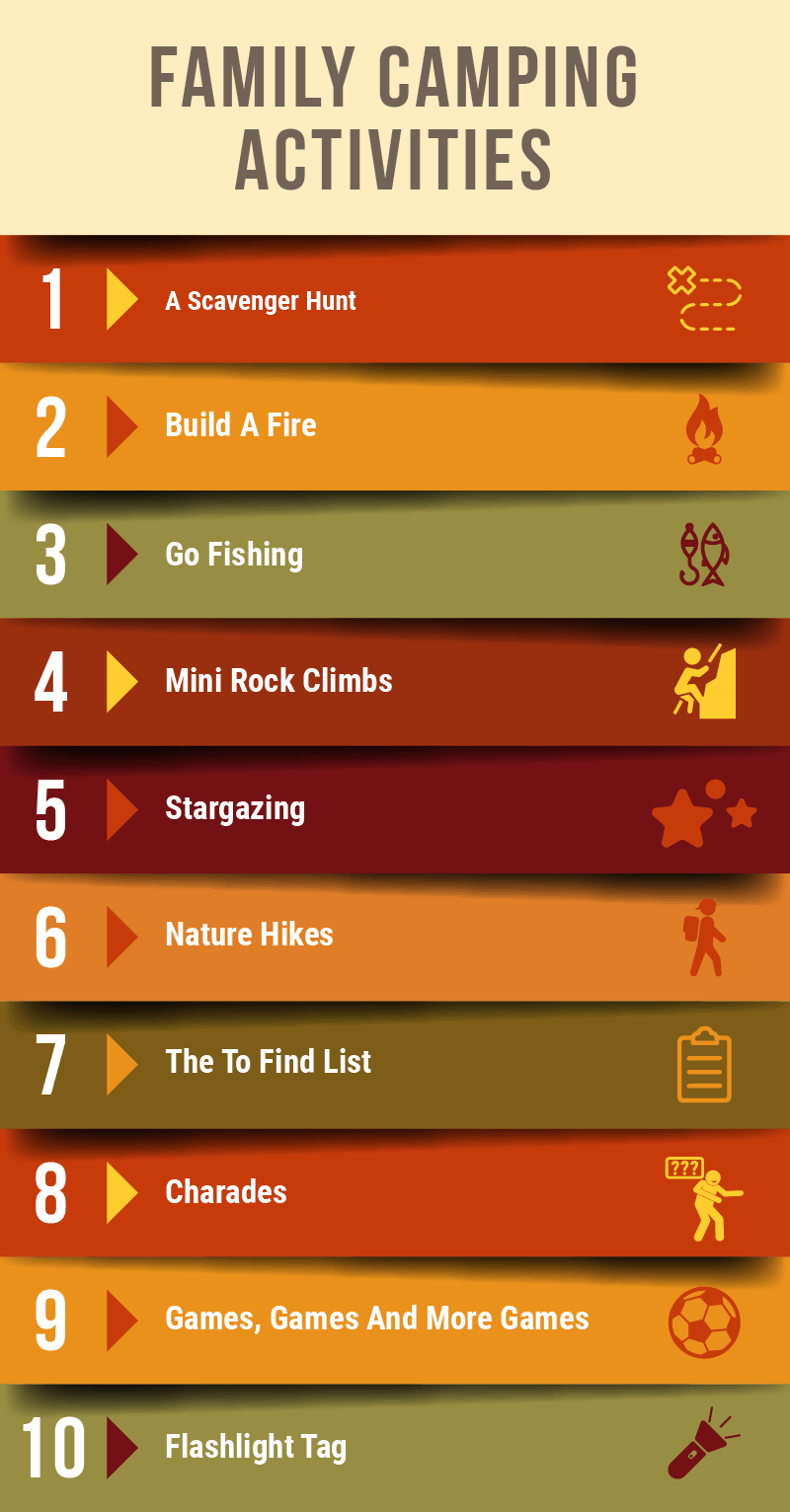 FAMILY CAMPING ACTIVITIES

1 A Scavenger Hunt

2 Build A Fire

3 Go Fishing

4 Mini Rock Climbs

5 Stargazing

6 Nature Hikes

7 The To Find List

8 Charades

???

9 Games, Games And More Games

10 Flashlight Tag