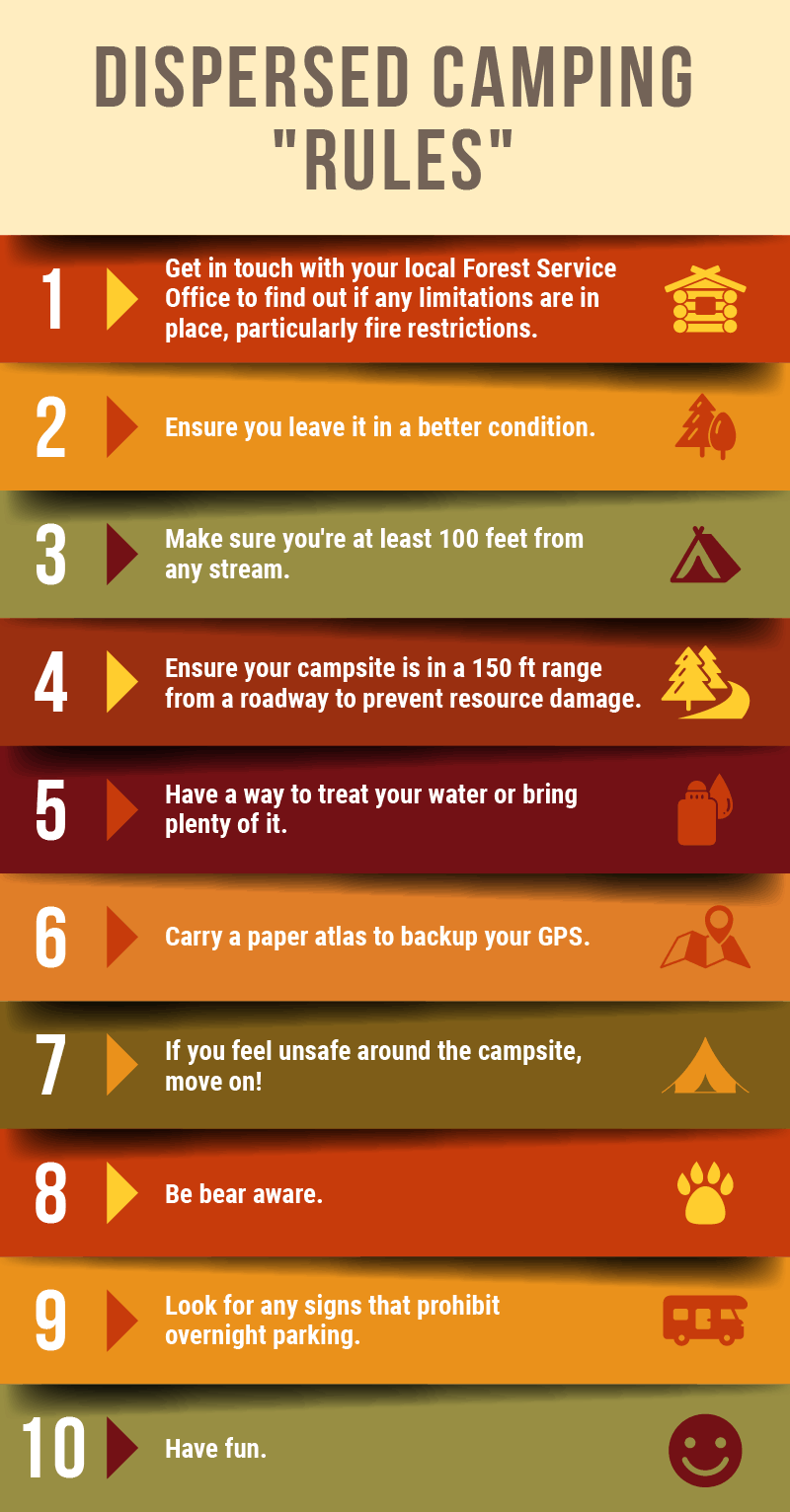 DISPERSED CAMPING "RULES"

1 Get in touch with your local Forest Service Office to find out if any limitations are in place, particularly fire restrictions.

2 Ensure you leave it in a better condition.

3 Make sure you're at least 100 feet from any stream.

4 Ensure your campsite is in a 150 ft range from a roadway to prevent resource damage.

5 Have a way to treat your water or bring plenty of it.

6 Carry a paper atlas to backup your GPS.

7 If you feel unsafe around the campsite, move on!

8 Be bear aware.

9 Look for any signs that prohibit overnight parking.

10 Have fun.