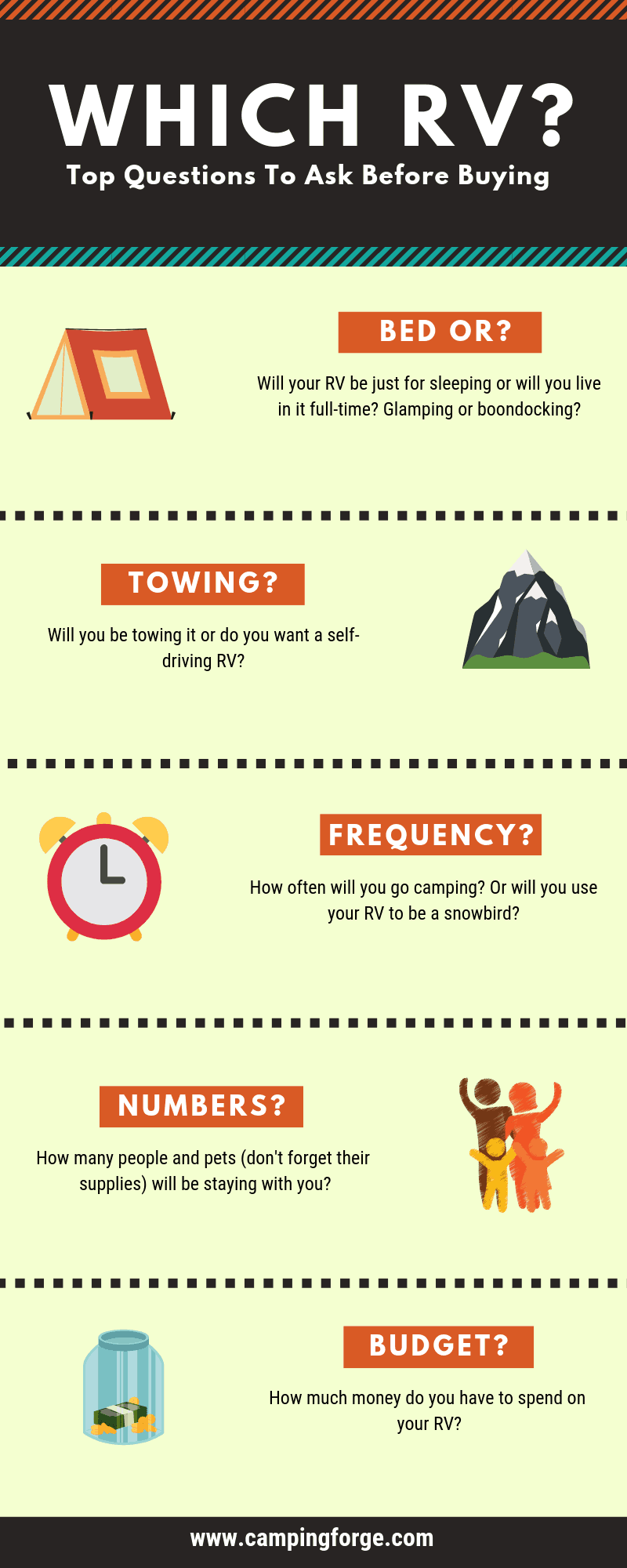 WHICH RV?
Top Questions To Ask Before Buying

BED OR?
Will your RV be just for sleeping or will you live in it full-time? Glamping or boondocking?

TOWING?
Will you be towing it or do you want a self-driving RV?

FREQUENCY?
How often will you go camping? Or will you use your RV to be a snowbird?

NUMBERS?
How many people and pets (don't forget their supplies) will be staying with you?

BUDGET?
How much money do you have to spend on your RV?

www.campingforge.com